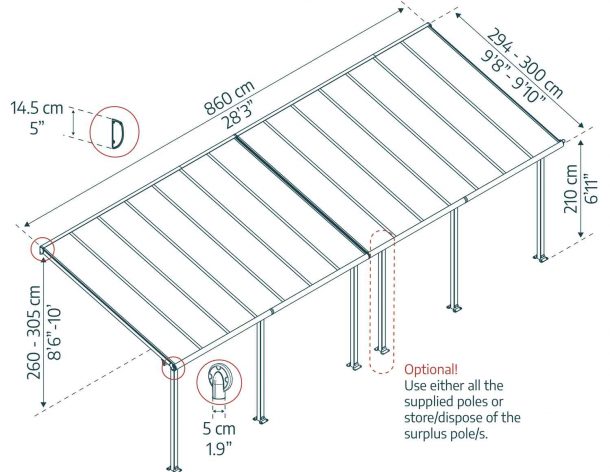 14.5 cm
5"

860 cm
28'3"

294 - 300 cm
9'8" - 9'10"

210 cm
6'11"

260 - 305 cm
8'6"-10'

5 cm
1.9"

Optional!
Use either all the supplied poles or store/dispose of the surplus pole/s.