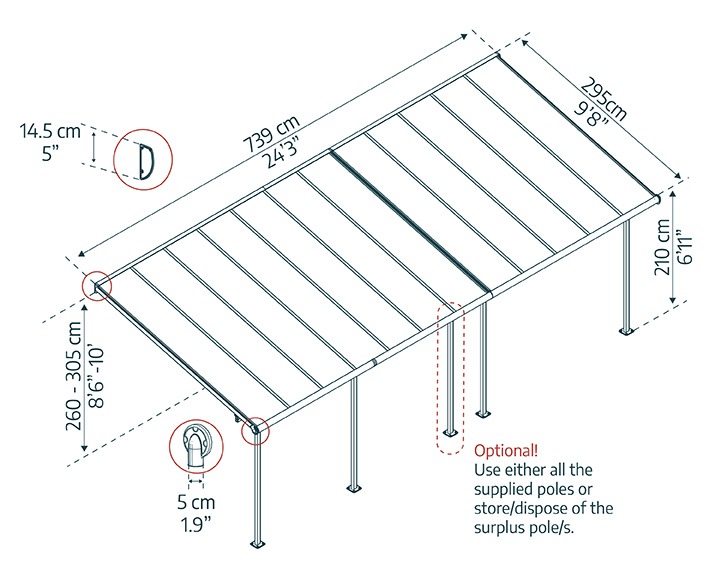 14.5 cm
5"

739 cm
24'3"

295cm
9'8"

210 cm
6'11"

260 - 305 cm
8'6" -10'

5 cm
1.9"

Optional!
Use either all the supplied poles or store/dispose of the surplus pole/s.